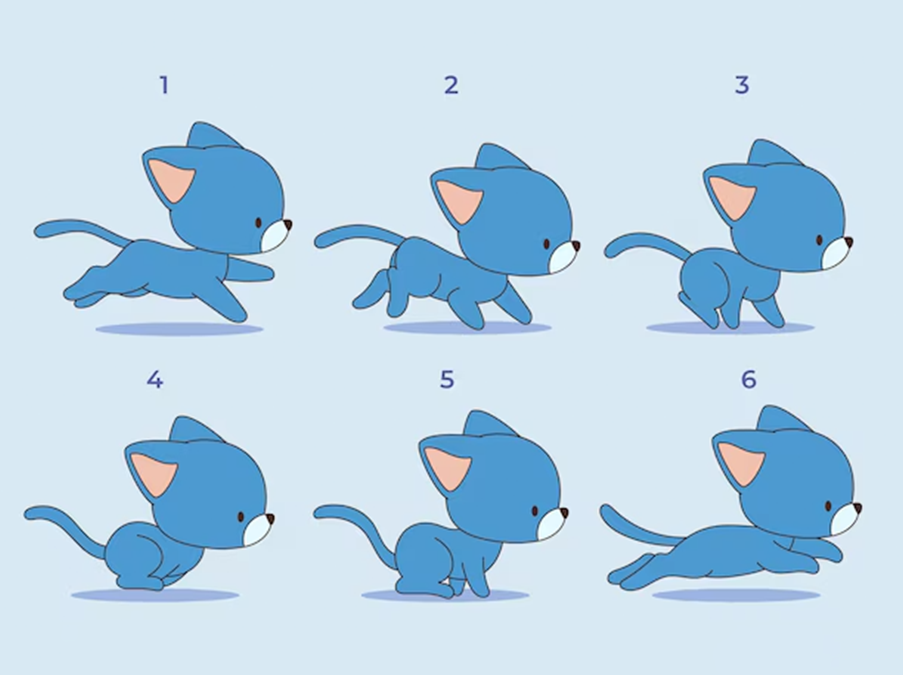 1

2

3

4

5

6